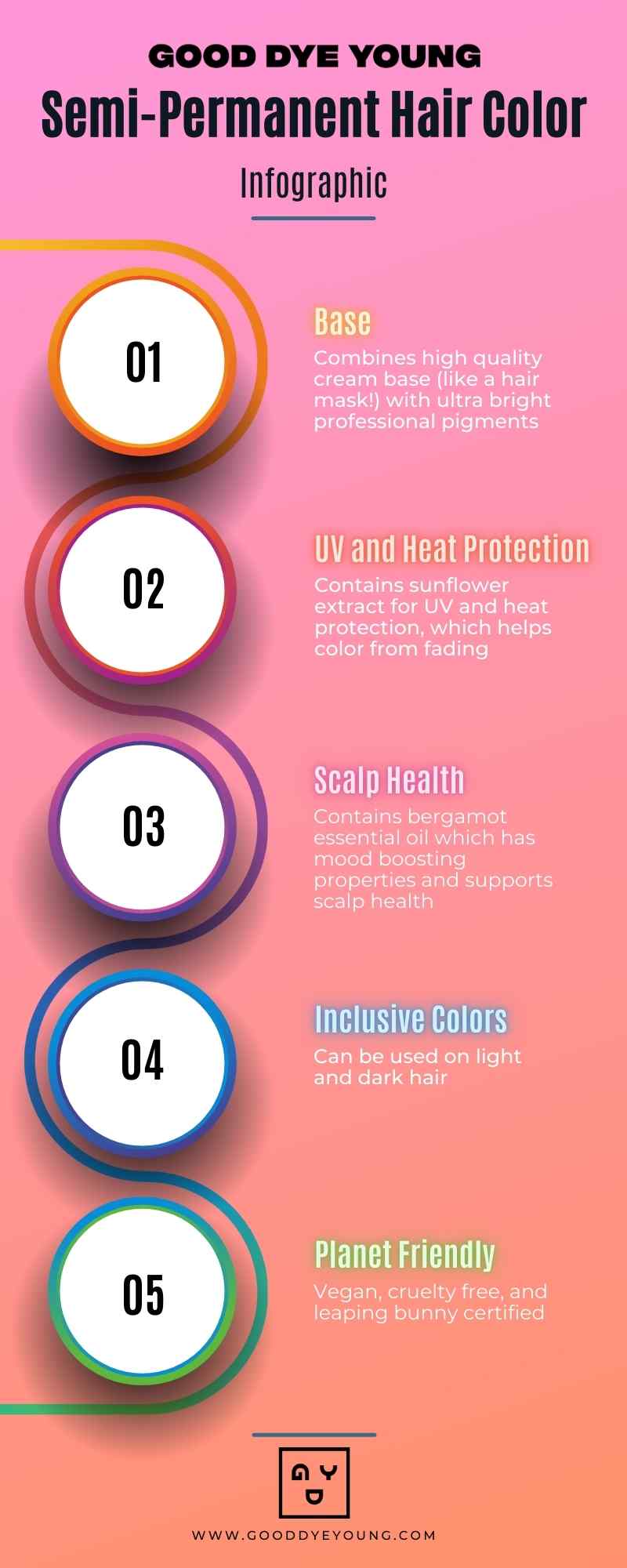 GOOD DYE YOUNG
Semi-Permanent Hair Color
Infographic

01

Base
Combines high quality cream base (like a hair mask!) with ultra bright professional pigments

02

UV and Heat Protection
Contains sunflower extract for UV and heat protection, which helps color from fading

03

Scalp Health
Contains bergamot essential oil which has mood boosting properties and supports scalp health

04

Inclusive Colors
Can be used on light and dark hair

05

Planet Friendly
Vegan, cruelty free, and leaping bunny certified

G Y
D

WWW.GOODDYEYOUNG.COM